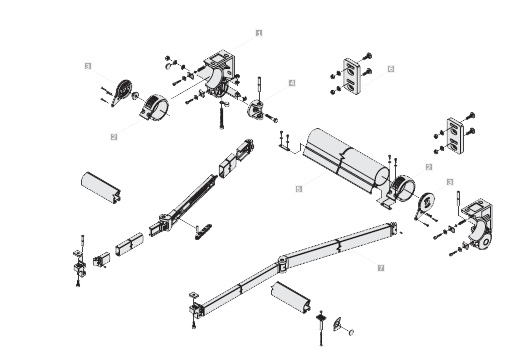 1
3
4
6
2
2
3
5
7